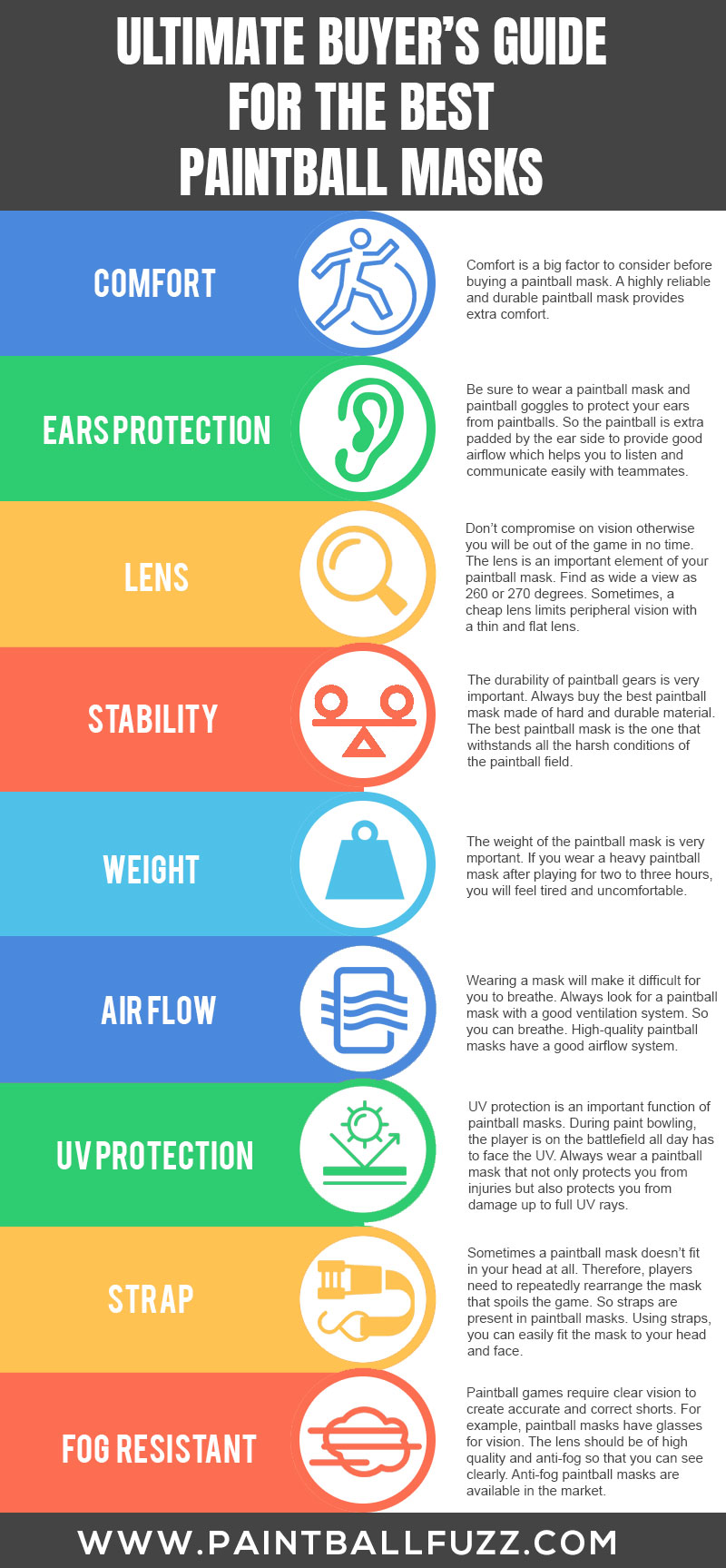 ULTIMATE BUYER'S GUIDE FOR THE BEST PAINTBALL MASKS

COMFORT

Comfort is a big factor to consider before buying a paintball mask. A highly reliable and durable paintball mask provides extra comfort.

EARS PROTECTION

Be sure to wear a paintball mask and paintball goggles to protect your ears from paintballs. So the paintball is extra padded by the ear side to provide good airflow which helps you to listen and communicate easily with teammates.

LENS

Don't compromise on vision otherwise you will be out of the game in no time. The lens is an important element of your paintball mask. Find as wide a view as 260 or 270 degrees. Sometimes, a cheap lens limits peripheral vision with a thin and flat lens.

STABILITY

The durability of paintball gears is very important. Always buy the best paintball mask made of hard and durable material. The best paintball mask is the one that withstands all the harsh conditions of the paintball field.

WEIGHT

The weight of the paintball mask is very mportant. If you wear a heavy paintball mask after playing for two to three hours, you will feel tired and uncomfortable.

AIR FLOW

Wearing a mask will make it difficult for you to breathe. Always look for a paintball mask with a good ventilation system. So you can breathe. High-quality paintball masks have a good airflow system.

UV PROTECTION

UV protection is an important function of paintball masks. During paint bowling, the player is on the battlefield all day has to face the UV. Always wear a paintball mask that not only protects you from injuries but also protects you from damage up to full UV rays.

STRAP

Sometimes a paintball mask doesn't fit in your head at all. Therefore, players need to repeatedly rearrange the mask that spoils the game. So straps are present in paintball masks. Using straps, you can easily fit the mask to your head and face.

FOG RESISTANT

Paintball games require clear vision to create accurate and correct shorts. For example, paintball masks have glasses for vision. The lens should be of high quality and anti-fog so that you can see clearly. Anti-fog paintball masks are available in the market.

WWW.PAINTBALLFUZZ.COM