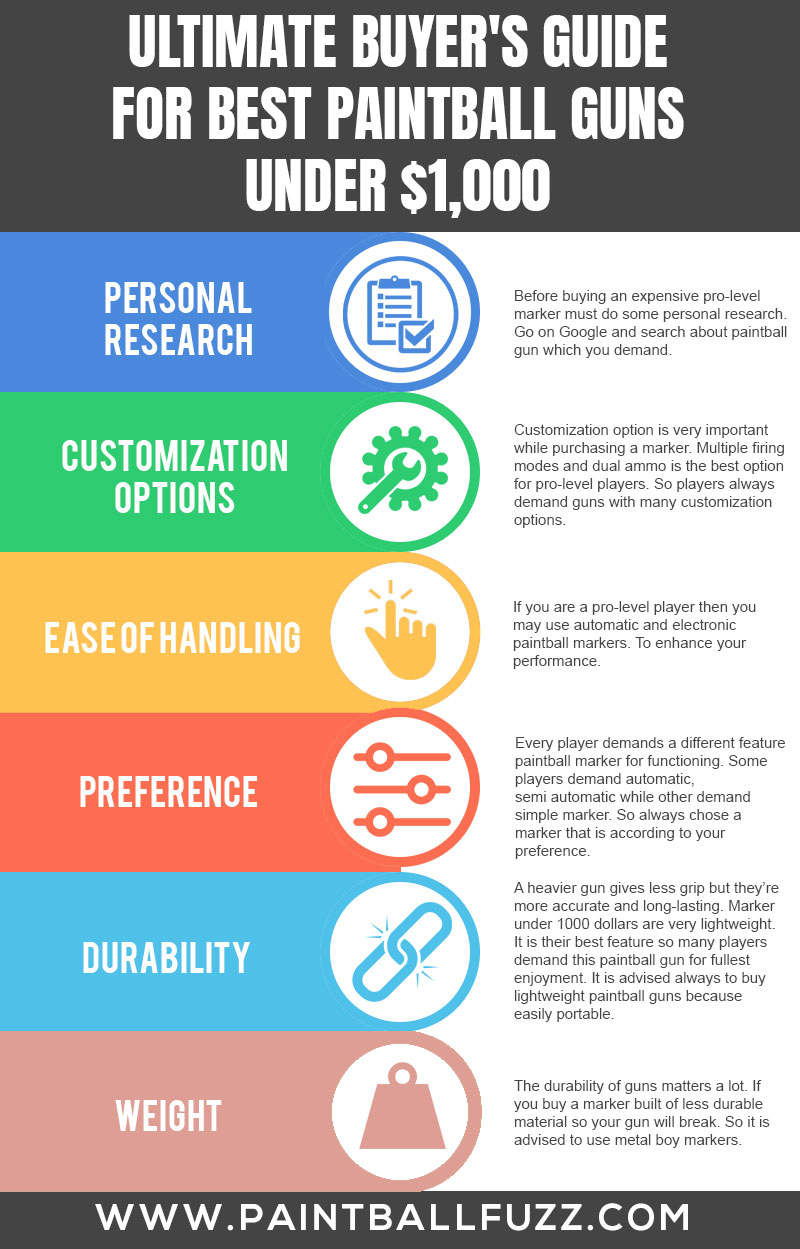 ULTIMATE BUYER'S GUIDE FOR BEST PAINTBALL GUNS UNDER $1,000

PERSONAL RESEARCH

Before buying an expensive pro-level marker must do some personal research. Go on Google and search about paintball gun which you demand.

CUSTOMIZATION OPTIONS

Customization option is very important while purchasing a marker. Multiple firing modes and dual ammo is the best option for pro-level players. So players always demand guns with many customization options.

EASE OF HANDLING

If you are a pro-level player then you may use automatic and electronic paintball markers. To enhance your performance.

PREFERENCE

Every player demands a different feature paintball marker for functioning. Some players demand automatic, semi automatic while other demand simple marker. So always chose a marker that is according to your preference.

DURABILITY

A heavier gun gives less grip but they're more accurate and long-lasting. Marker under 1000 dollars are very lightweight. It is their best feature so many players demand this paintball gun for fullest enjoyment. It is advised always to buy lightweight paintball guns because easily portable.

WEIGHT

The durability of guns matters a lot. If you buy a marker built of less durable material so your gun will break. So it is advised to use metal boy markers.

WWW.PAINTBALLFUZZ.COM