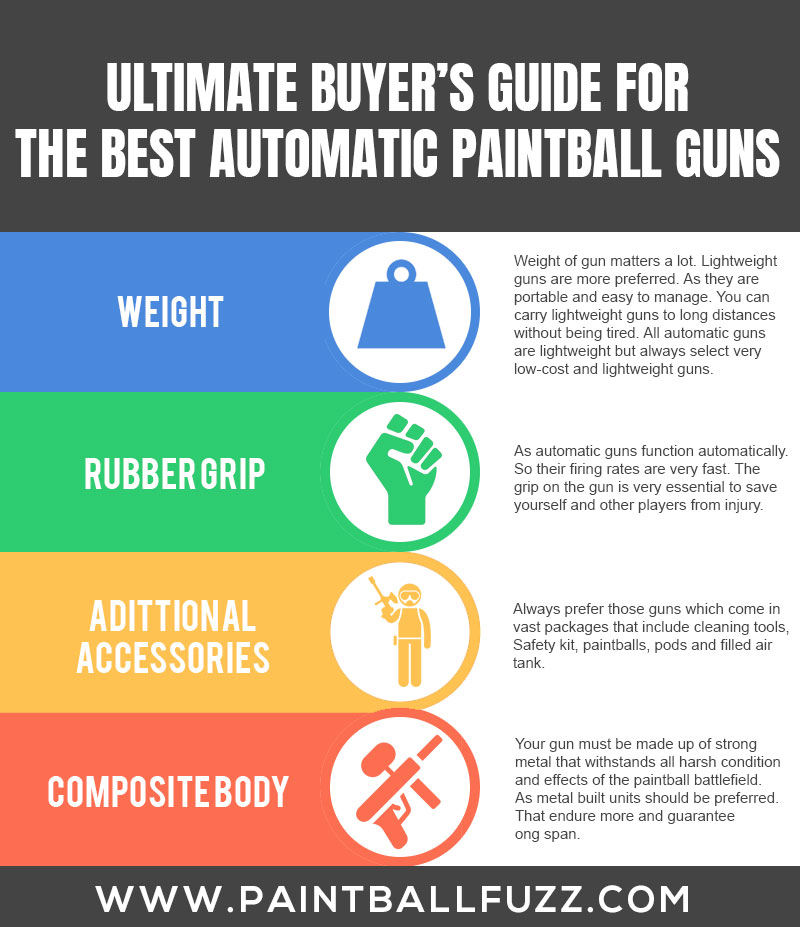 ULTIMATE BUYER'S GUIDE FOR THE BEST AUTOMATIC PAINTBALL GUNS

WEIGHT

Weight of gun matters a lot. Lightweight guns are more preferred. As they are portable and easy to manage. You can carry lightweight guns to long distances without being tired. All automatic guns are lightweight but always select very low-cost and lightweight guns.

RUBBER GRIP

As automatic guns function automatically. So their firing rates are very fast. The grip on the gun is very essential to save yourself and other players from injury.

ADITTIONAL ACCESSORIES

Always prefer those guns which come in vast packages that include cleaning tools, Safety kit, paintballs, pods and filled air tank.

COMPOSITE BODY

Your gun must be made up of strong metal that withstands all harsh condition and effects of the paintball battlefield. As metal built units should be preferred. That endure more and guarantee ong span.

WWW.PAINTBALLFUZZ.COM