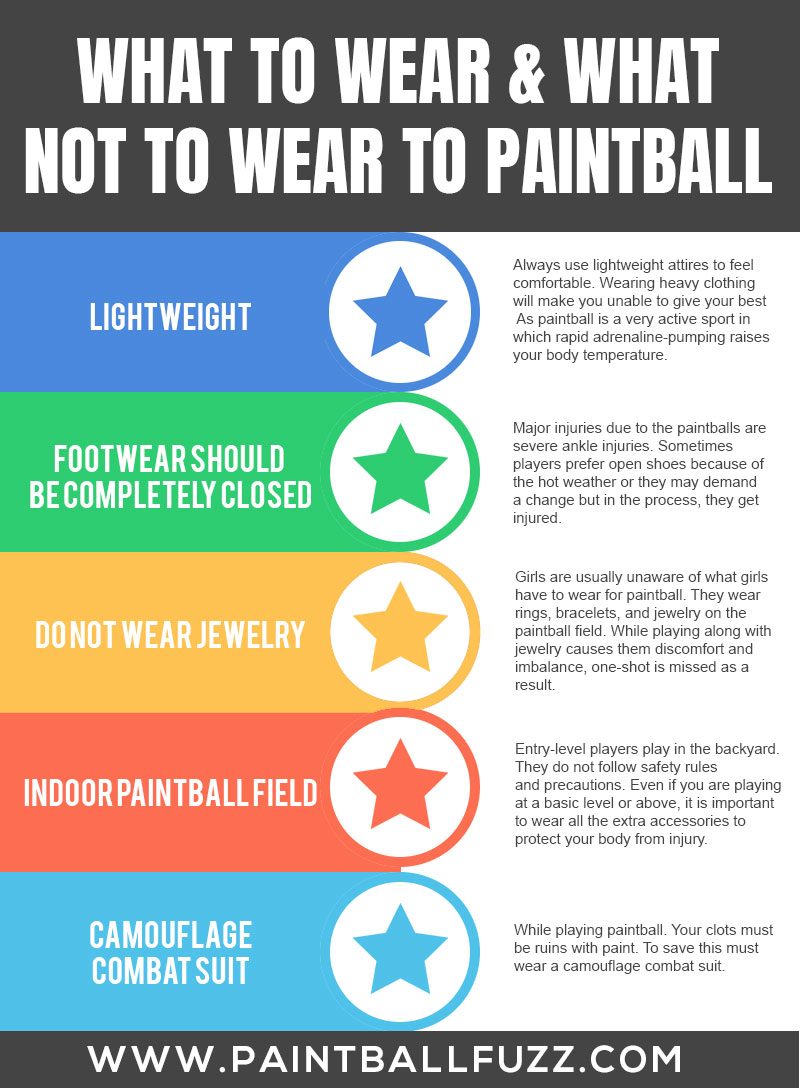 WHAT TO WEAR & WHAT NOT TO WEAR TO PAINTBALL

LIGHTWEIGHT

Always use lightweight attires to feel comfortable. Wearing heavy clothing will make you unable to give your best As paintball is a very active sport in which rapid adrenaline-pumping raises your body temperature.

FOOTWEAR SHOULD BE COMPLETELY CLOSED

Major injuries due to the paintballs are severe ankle injuries. Sometimes players prefer open shoes because of the hot weather or they may demand a change but in the process, they get injured.

DO NOT WEAR JEWELRY

Girls are usually unaware of what girls have to wear for paintball. They wear rings, bracelets, and jewelry on the paintball field. While playing along with jewelry causes them discomfort and imbalance, one-shot is missed as a result.

INDOOR PAINTBALL FIELD

Entry-level players play in the backyard. They do not follow safety rules and precautions. Even if you are playing at a basic level or above, it is important to wear all the extra accessories to protect your body from injury.

CAMOUFLAGE COMBAT SUIT

While playing paintball. Your clots must be ruins with paint. To save this must wear a camouflage combat suit.

WWW.PAINTBALLFUZZ.COM