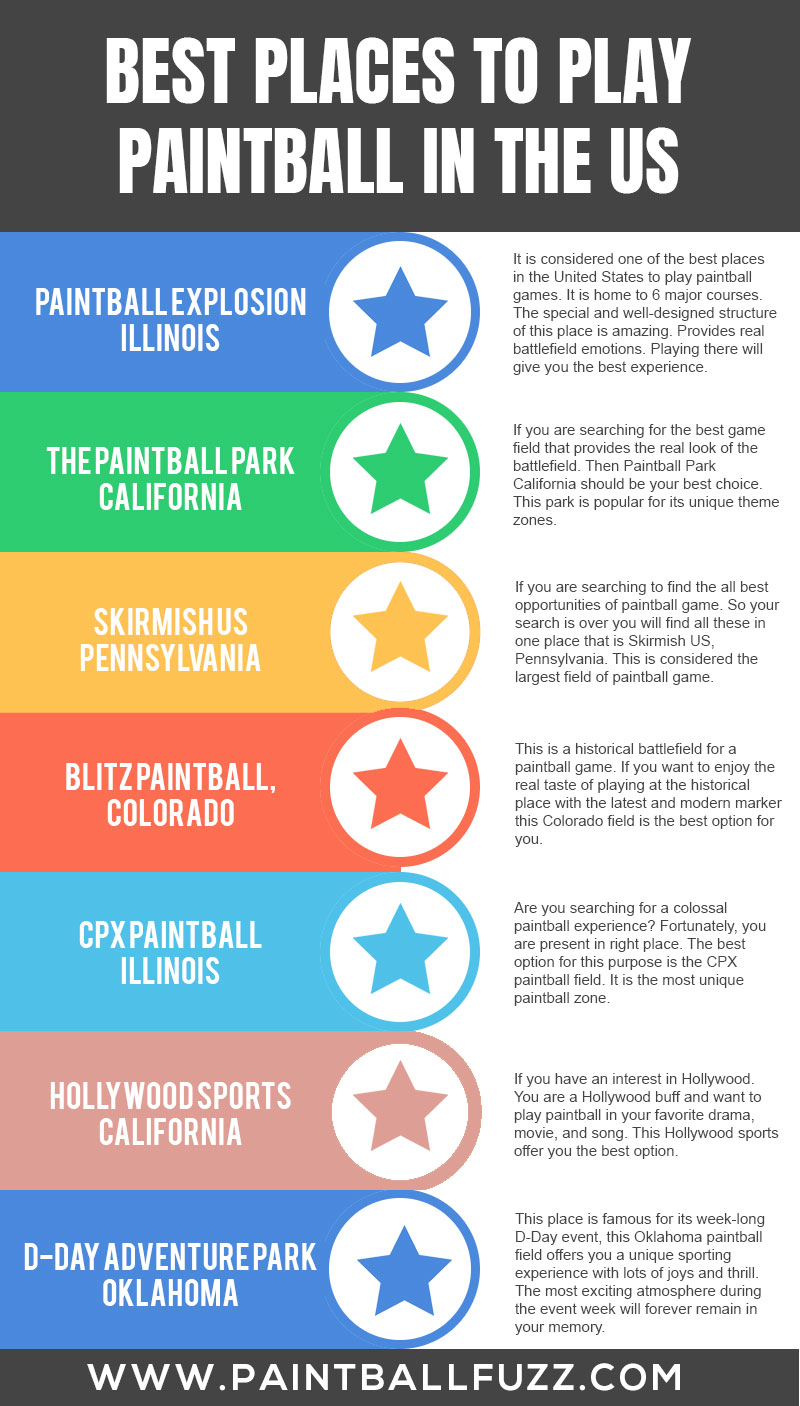 BEST PLACES TO PLAY PAINTBALL IN THE US

PAINTBALL EXPLOSION ILLINOIS

It is considered one of the best places in the United States to play paintball games. It is home to 6 major courses. The special and well-designed structure of this place is amazing. Provides real battlefield emotions. Playing there will give you the best experience.

THE PAINTBALL PARK CALIFORNIA

If you are searching for the best game field that provides the real look of the battlefield. Then Paintball Park California should be your best choice. This park is popular for its unique theme zones.

SKIRMISH US PENNSYLVANIA

If you are searching to find the all best opportunities of paintball game. So your search is over you will find all these in one place that is Skirmish US, Pennsylvania. This is considered the largest field of paintball game.

BLITZ PAINTBALL, COLORADO

This is a historical battlefield for a paintball game. If you want to enjoy the real taste of playing at the historical place with the latest and modern marker this Colorado field is the best option for you.

CPX PAINTBALL ILLINOIS

Are you searching for a colossal paintball experience? Fortunately, you are present in right place. The best option for this purpose is the CPX paintball field. It is the most unique paintball zone.

HOLLYWOOD SPORTS CALIFORNIA

If you have an interest in Hollywood. You are a Hollywood buff and want to play paintball in your favorite drama, movie, and song. This Hollywood sports offer you the best option.

D-DAY ADVENTURE PARK OKLAHOMA

This place is famous for its week-long D-Day event, this Oklahoma paintball field offers you a unique sporting experience with lots of joys and thrill. The most exciting atmosphere during the event week will forever remain in your memory.

WWW.PAINTBALLFUZZ.COM