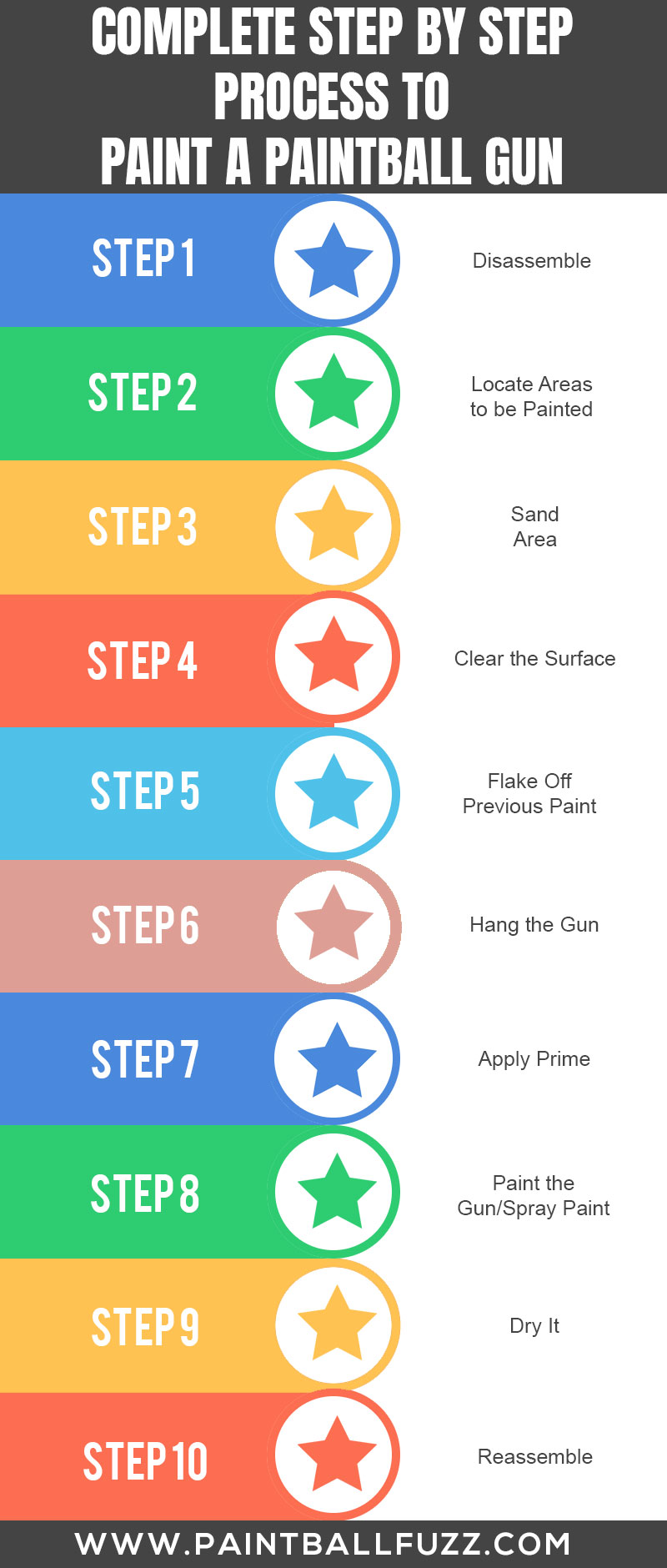 COMPLETE STEP BY STEP PROCESS TO PAINT A PAINTBALL GUN

STEP 1

Disassemble

STEP 2

Locate Areas to be Painted

STEP 3

Sand Area

STEP 4

Clear the Surface

STEP 5

Flake Off Previous Paint

STEP 6

Hang the Gun

STEP 7

Apply Prime

STEP 8

Paint the Gun/Spray Paint

STEP 9

Dry It

STEP 10

Reassemble

WWW.PAINTBALLFUZZ.COM