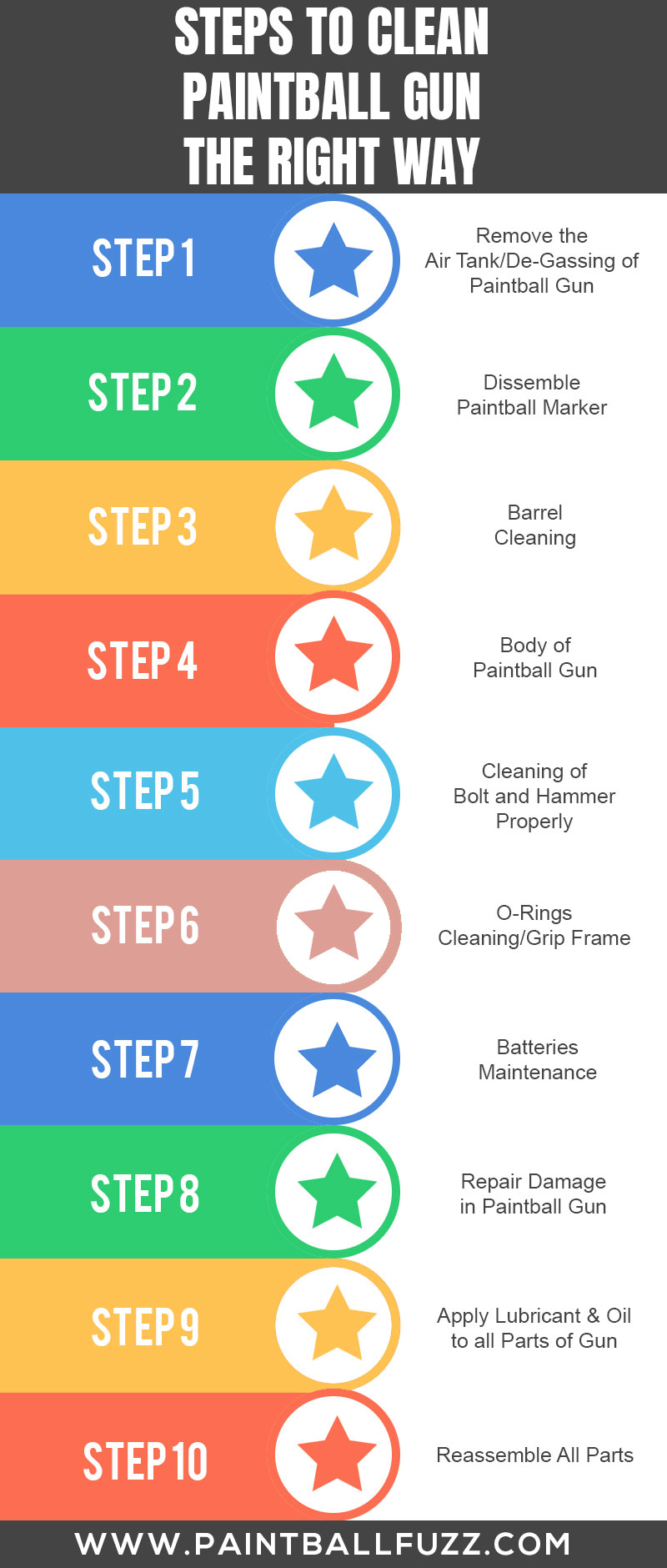 STEPS TO CLEAN PAINTBALL GUN THE RIGHT WAY

STEP 1

Remove the Air Tank/De-Gassing of Paintball Gun

STEP 2

Dissemble Paintball Marker

STEP 3

Barrel Cleaning

STEP 4

Body of Paintball Gun

STEP 5

Cleaning of Bolt and Hammer Properly

STEP 6

O-Rings Cleaning/Grip Frame

STEP 7

Batteries Maintenance

STEP 8

Repair Damage in Paintball Gun

STEP 9

Apply Lubricant & Oil to all Parts of Gun

STEP 10

Reassemble All Parts

WWW.PAINTBALLFUZZ.COM