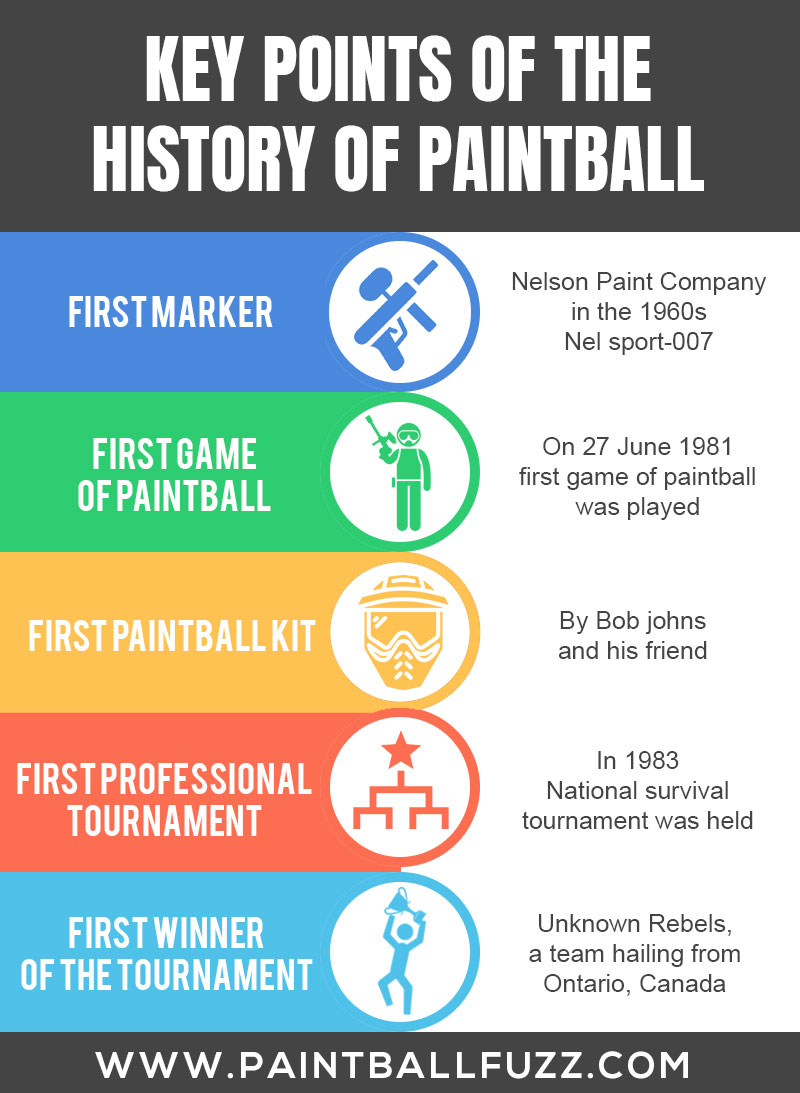 KEY POINTS OF THE HISTORY OF PAINTBALL

FIRST MARKER

Nelson Paint Company in the 1960s Nel sport-007

FIRST GAME OF PAINTBALL

On 27 June 1981 first game of paintball was played

FIRST PAINTBALL KIT

By Bob johns and his friend

FIRST PROFESSIONAL TOURNAMENT

In 1983 National survival tournament was held

FIRST WINNER OF THE TOURNAMENT

Unknown Rebels, a team hailing from Ontario, Canada

WWW.PAINTBALLFUZZ.COM