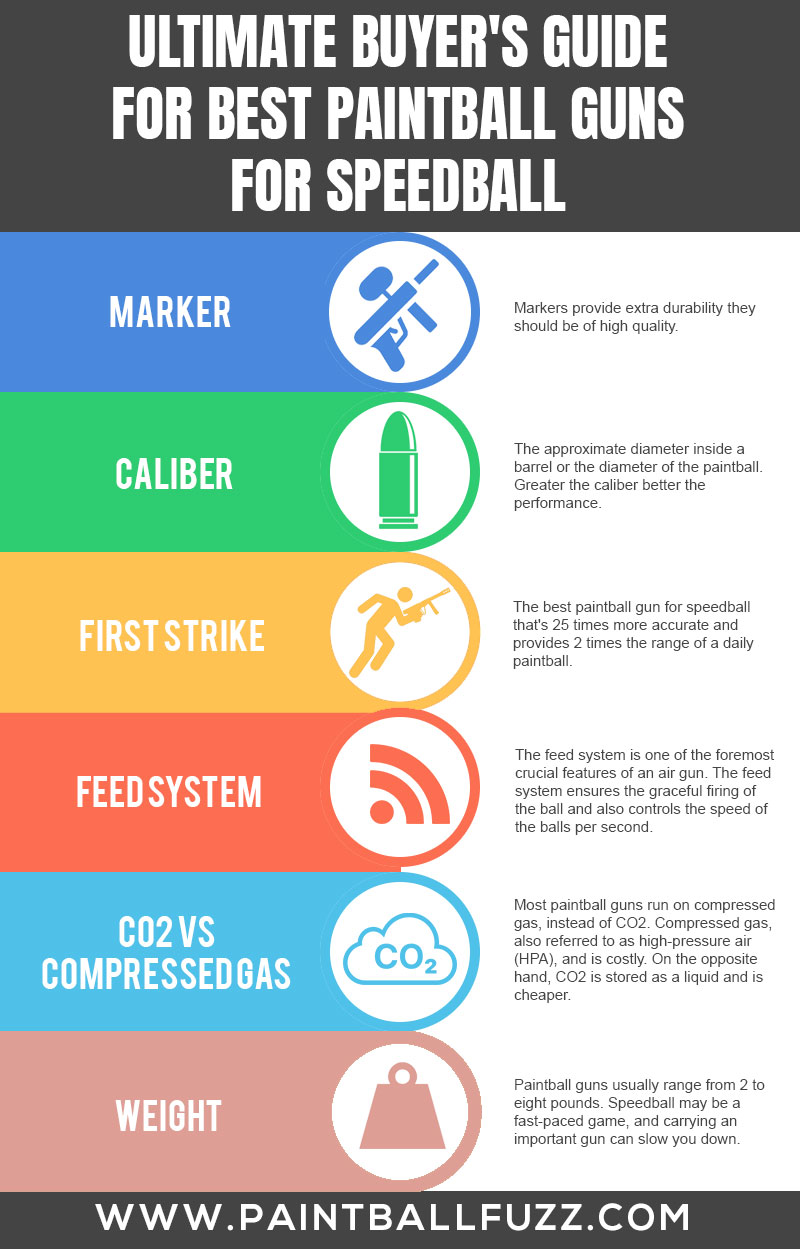 ULTIMATE BUYER'S GUIDE FOR BEST PAINTBALL GUNS FOR SPEEDBALL

MARKER

Markers provide extra durability they should be of high quality.

CALIBER

The approximate diameter inside a barrel or the diameter of the paintball. Greater the caliber better the performance.

FIRST STRIKE

The best paintball gun for speedball that's 25 times more accurate and provides 2 times the range of a daily paintball.

FEED SYSTEM

The feed system is one of the foremost crucial features of an air gun. The feed system ensures the graceful firing of the ball and also controls the speed of the balls per second.

CO2 VS COMPRESSED GAS

$CO_2$

Most paintball guns run on compressed gas, instead of CO2. Compressed gas, also referred to as high-pressure air (HPA), and is costly. On the opposite hand, CO2 is stored as a liquid and is cheaper.

WEIGHT

Paintball guns usually range from 2 to eight pounds. Speedball may be a fast-paced game, and carrying an important gun can slow you down.

WWW.PAINTBALLFUZZ.COM