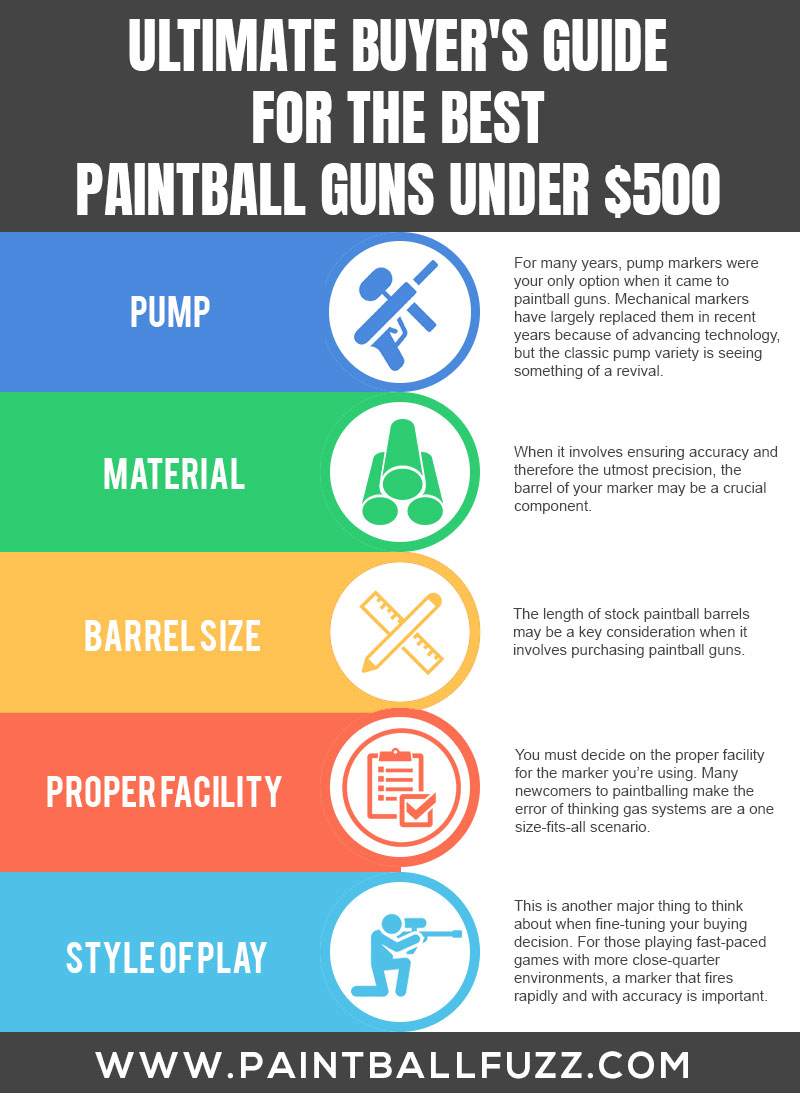 ULTIMATE BUYER'S GUIDE FOR THE BEST PAINTBALL GUNS UNDER $500

PUMP

For many years, pump markers were your only option when it came to paintball guns. Mechanical markers have largely replaced them in recent years because of advancing technology, but the classic pump variety is seeing something of a revival.

MATERIAL

When it involves ensuring accuracy and therefore the utmost precision, the barrel of your marker may be a crucial component.

BARREL SIZE

The length of stock paintball barrels may be a key consideration when it involves purchasing paintball guns.

PROPER FACILITY

You must decide on the proper facility for the marker you're using. Many newcomers to paintballing make the error of thinking gas systems are a one size-fits-all scenario.

STYLE OF PLAY

This is another major thing to think about when fine-tuning your buying decision. For those playing fast-paced games with more close-quarter environments, a marker that fires rapidly and with accuracy is important.

WWW.PAINTBALLFUZZ.COM