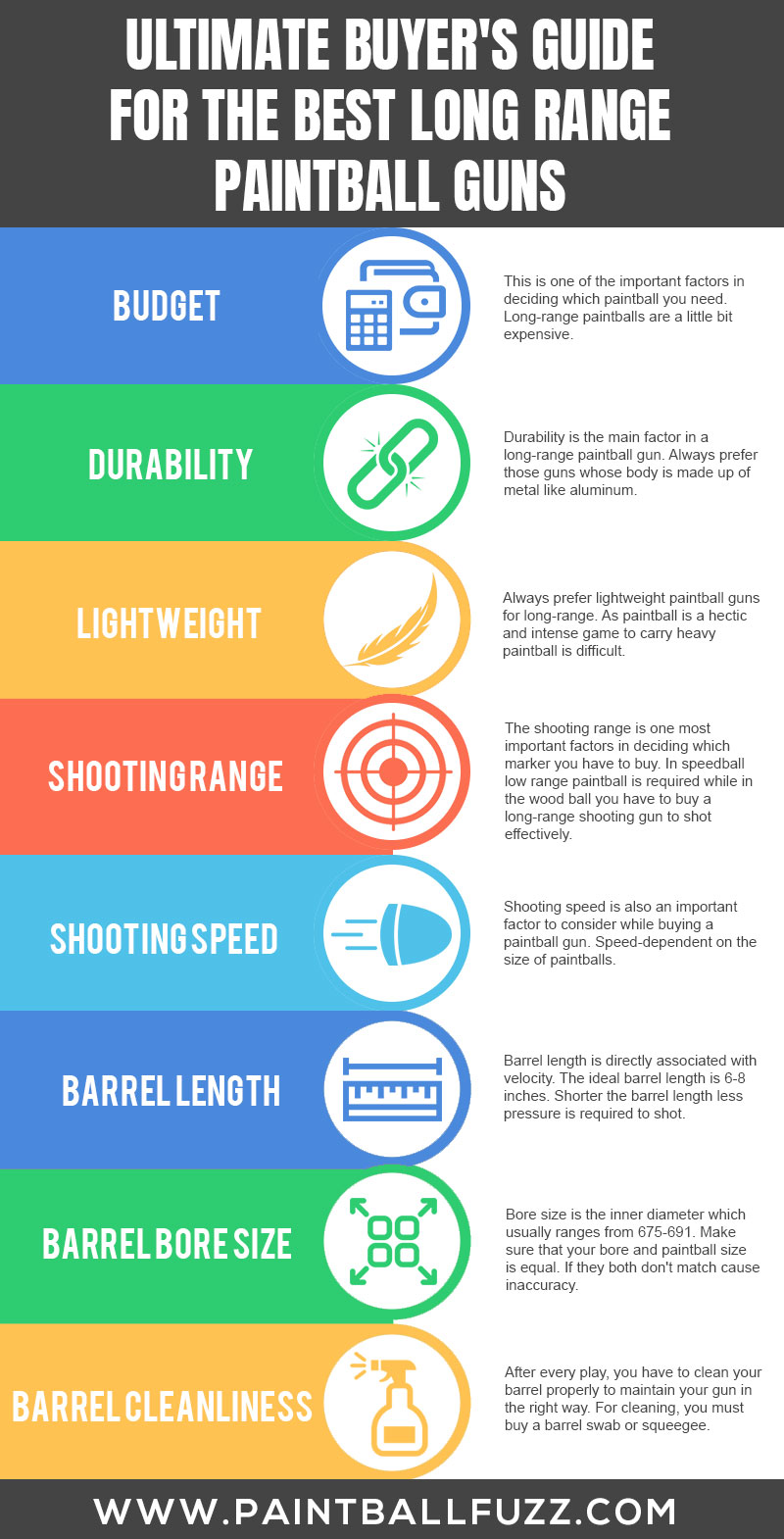 ULTIMATE BUYER'S GUIDE FOR THE BEST LONG RANGE PAINTBALL GUNS

BUDGET

This is one of the important factors in deciding which paintball you need. Long-range paintballs are a little bit expensive.

DURABILITY

Durability is the main factor in a long-range paintball gun. Always prefer those guns whose body is made up of metal like aluminum.

LIGHTWEIGHT

Always prefer lightweight paintball guns for long-range. As paintball is a hectic and intense game to carry heavy paintball is difficult.

SHOOTING RANGE

The shooting range is one most important factors in deciding which marker you have to buy. In speedball low range paintball is required while in the wood ball you have to buy a long-range shooting gun to shot effectively.

SHOOTING SPEED

Shooting speed is also an important factor to consider while buying a paintball gun. Speed-dependent on the size of paintballs.

BARREL LENGTH

Barrel length is directly associated with velocity. The ideal barrel length is 6-8 inches. Shorter the barrel length less pressure is required to shot.

BARREL BORE SIZE

Bore size is the inner diameter which usually ranges from 675-691. Make sure that your bore and paintball size is equal. If they both don't match cause inaccuracy.

BARREL CLEANLINESS

After every play, you have to clean your barrel properly to maintain your gun in the right way. For cleaning, you must buy a barrel swab or squeegee.

WWW.PAINTBALLFUZZ.COM