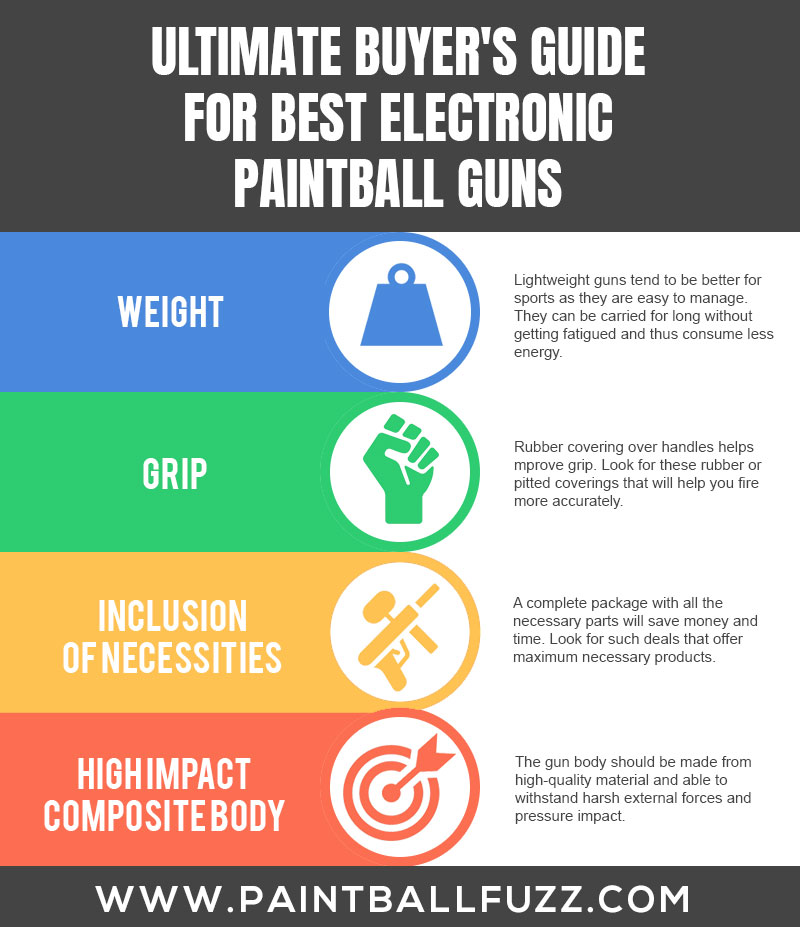 ULTIMATE BUYER'S GUIDE FOR BEST ELECTRONIC PAINTBALL GUNS

WEIGHT

Lightweight guns tend to be better for sports as they are easy to manage. They can be carried for long without getting fatigued and thus consume less energy.

GRIP

Rubber covering over handles helps mprove grip. Look for these rubber or pitted coverings that will help you fire more accurately.

INCLUSION OF NECESSITIES

A complete package with all the necessary parts will save money and time. Look for such deals that offer maximum necessary products.

HIGH IMPACT COMPOSITE BODY

The gun body should be made from high-quality material and able to withstand harsh external forces and pressure impact.

WWW.PAINTBALLFUZZ.COM