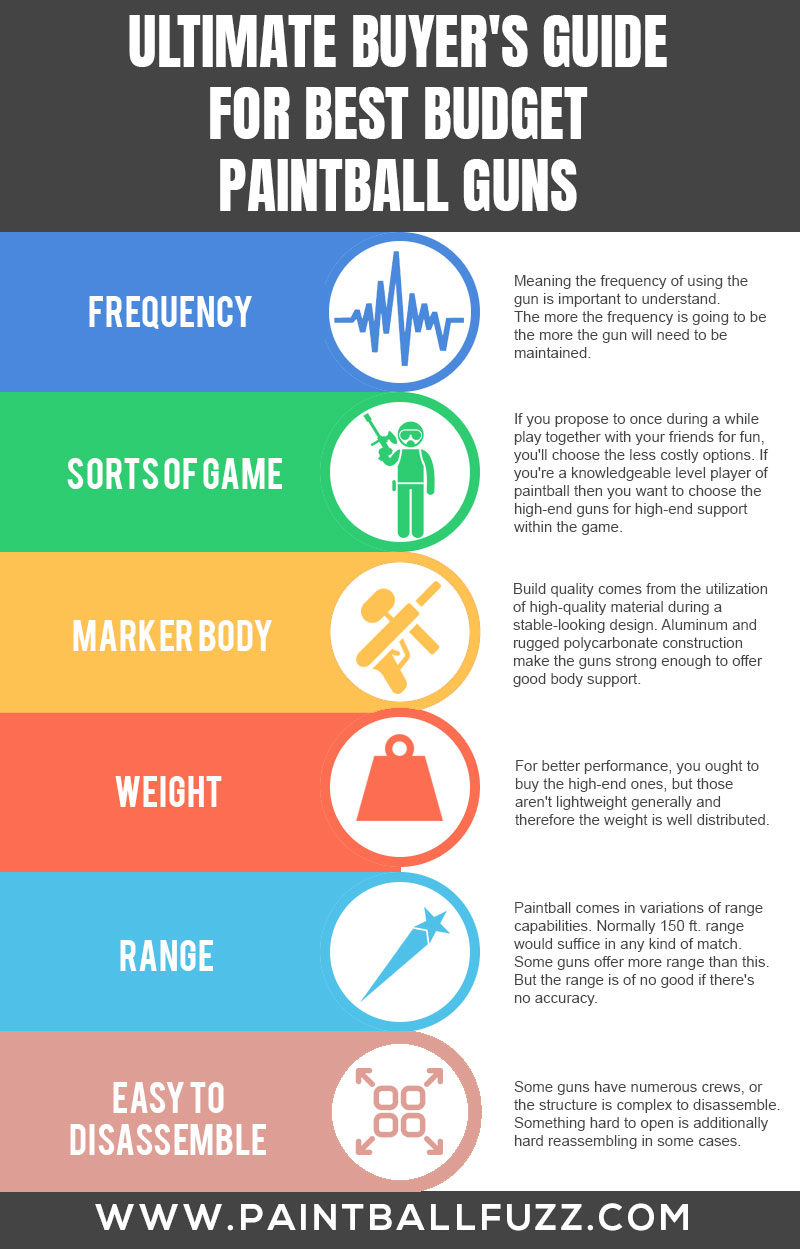 ULTIMATE BUYER'S GUIDE FOR BEST BUDGET PAINTBALL GUNS

FREQUENCY

Meaning the frequency of using the gun is important to understand. The more the frequency is going to be the more the gun will need to be maintained.

SORTS OF GAME

If you propose to once during a while play together with your friends for fun, you'll choose the less costly options. If you're a knowledgeable level player of paintball then you want to choose the high-end guns for high-end support within the game.

MARKER BODY

Build quality comes from the utilization of high-quality material during a stable-looking design. Aluminum and rugged polycarbonate construction make the guns strong enough to offer good body support.

WEIGHT

For better performance, you ought to buy the high-end ones, but those aren't lightweight generally and therefore the weight is well distributed.

RANGE

Paintball comes in variations of range capabilities. Normally 150 ft. range would suffice in any kind of match. Some guns offer more range than this. But the range is of no good if there's no accuracy.

EASY TO DISASSEMBLE

Some guns have numerous crews, or the structure is complex to disassemble. Something hard to open is additionally hard reassembling in some cases.

WWW.PAINTBALLFUZZ.COM